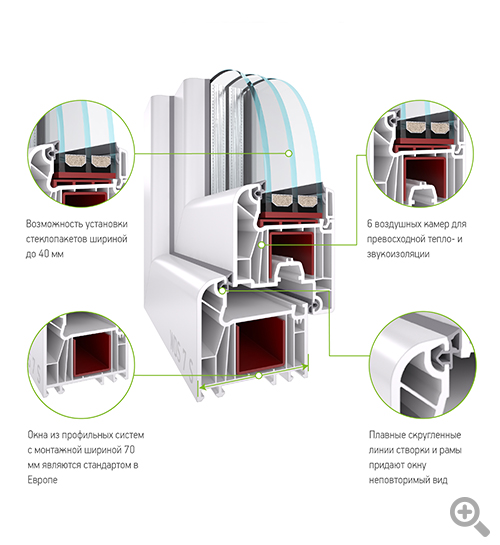 Возможность установки стеклопакетов шириной до 40 мм

6 воздушных камер для превосходной тепло- и звукоизоляции

Окна из профильных систем с монтажной шириной 70 мм являются стандартом в Европе

Плавные скругленные линии створки и рамы придают окну неповторимый вид